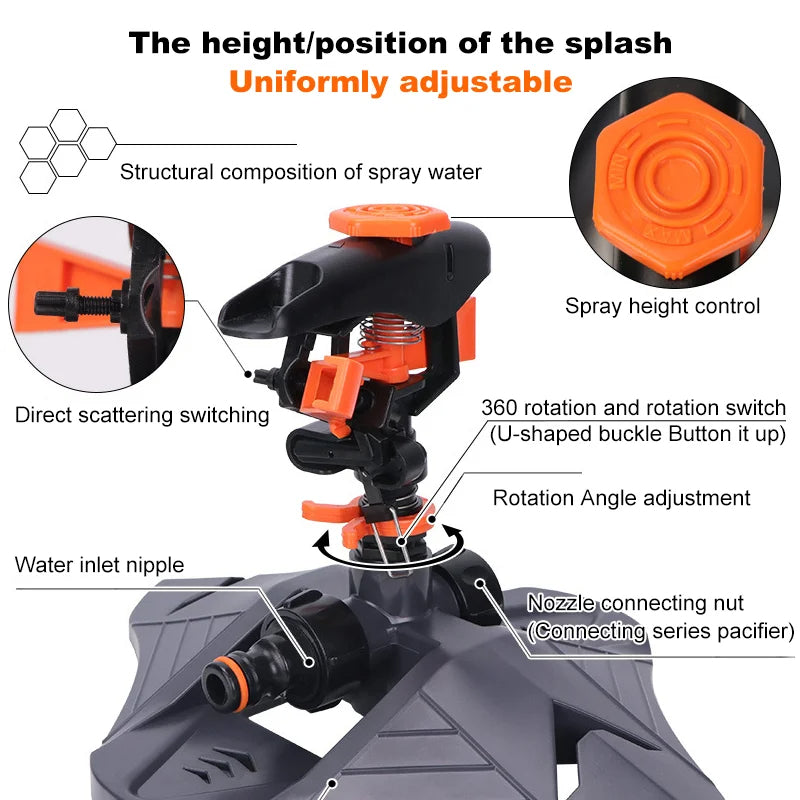 The height/position of the splash
Uniformly adjustable

Structural composition of spray water

MIN
MAX

Spray height control

Direct scattering switching

360 rotation and rotation switch (U-shaped buckle Button it up)

Rotation Angle adjustment

Water inlet nipple

Nozzle connecting nut (Connecting series pacifier)