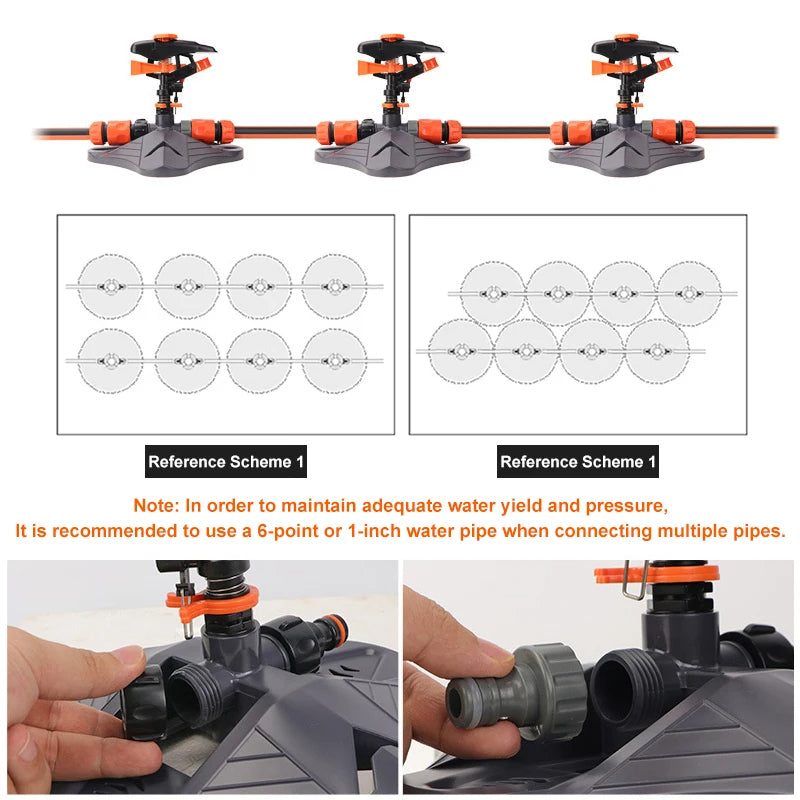 Reference Scheme 1

Reference Scheme 1

Note: In order to maintain adequate water yield and pressure,
It is recommended to use a 6-point or 1-inch water pipe when connecting multiple pipes.