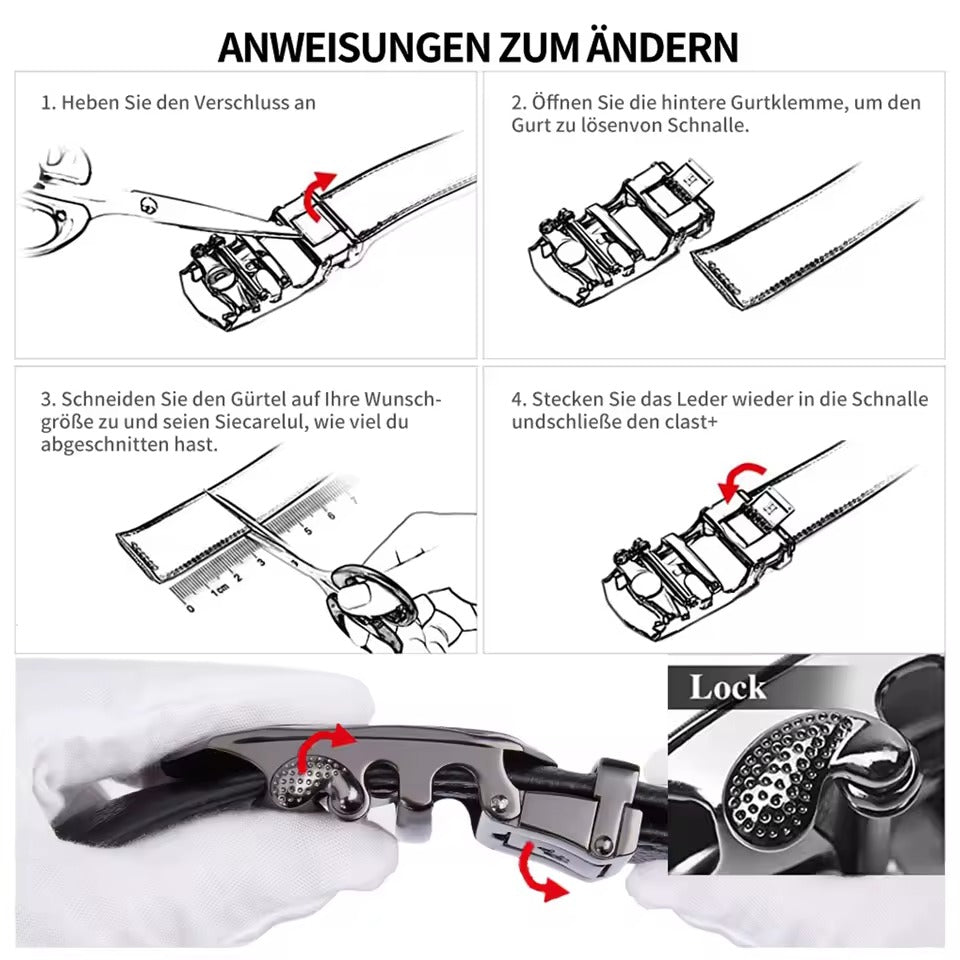 ANWEISUNGEN ZUM ÄNDERN

1. Heben Sie den Verschluss an

2. Öffnen Sie die hintere Gurtklemme, um den Gurt zu lösenvon Schnalle.

3. Schneiden Sie den Gürtel auf Ihre Wunschgröße zu und seien Siecarelul, wie viel du abgeschnitten hast.

0 1cm 2 3 4 5 6 7

4. Stecken Sie das Leder wieder in die Schnalle undschließe den clast+

Lock