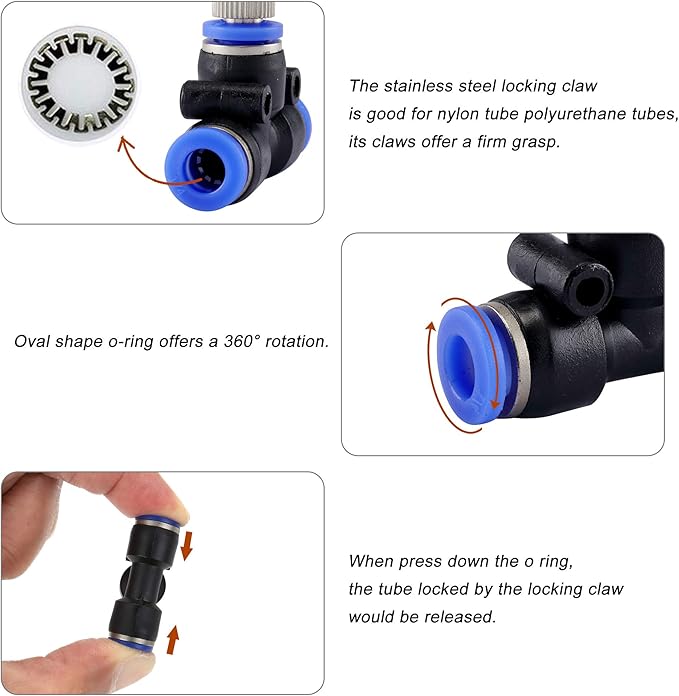 The stainless steel locking claw is good for nylon tube polyurethane tubes, its claws offer a firm grasp.

Oval shape o-ring offers a 360° rotation.

When press down the o ring, the tube locked by the locking claw would be released.