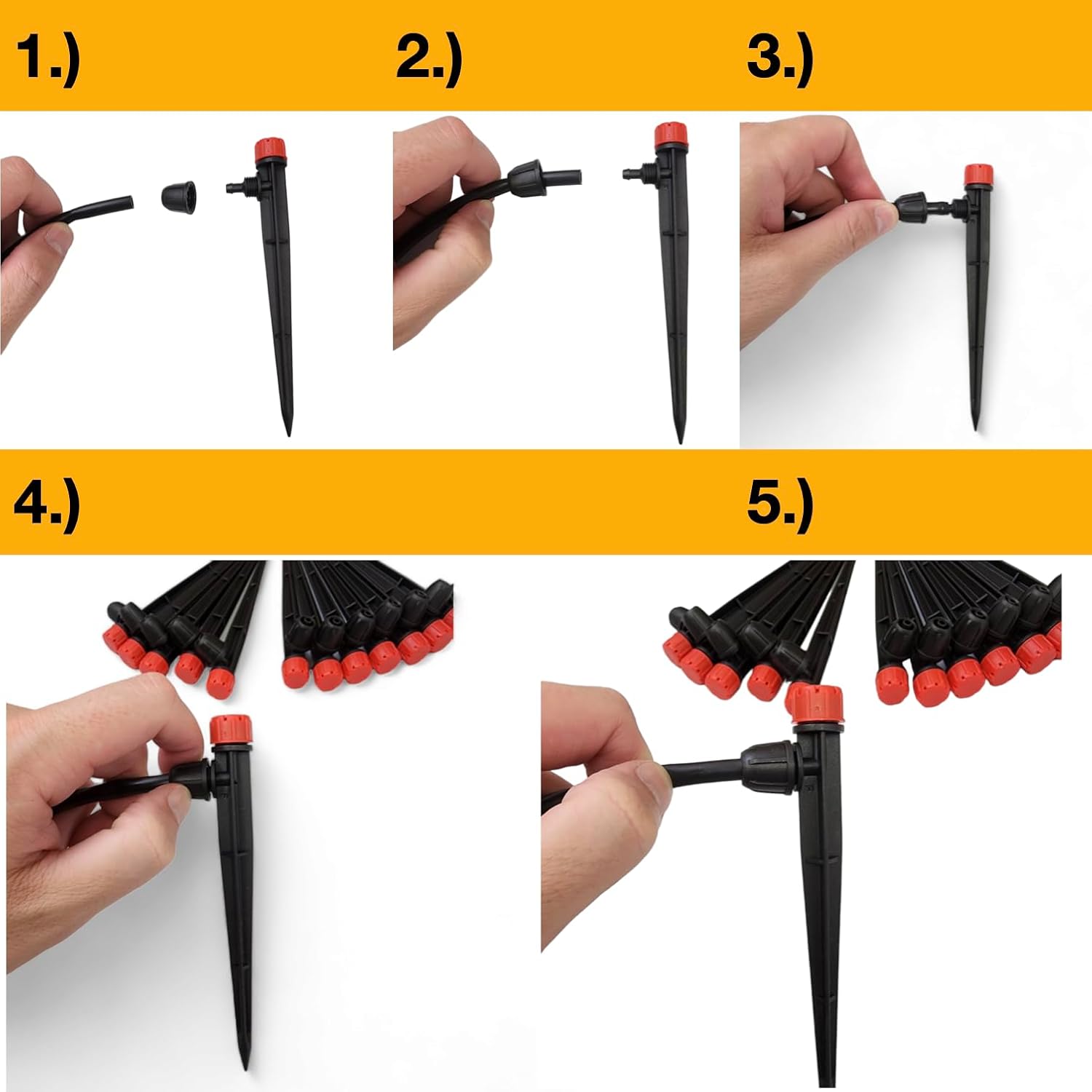 1.)
2.)
3.)
4.)
5.)