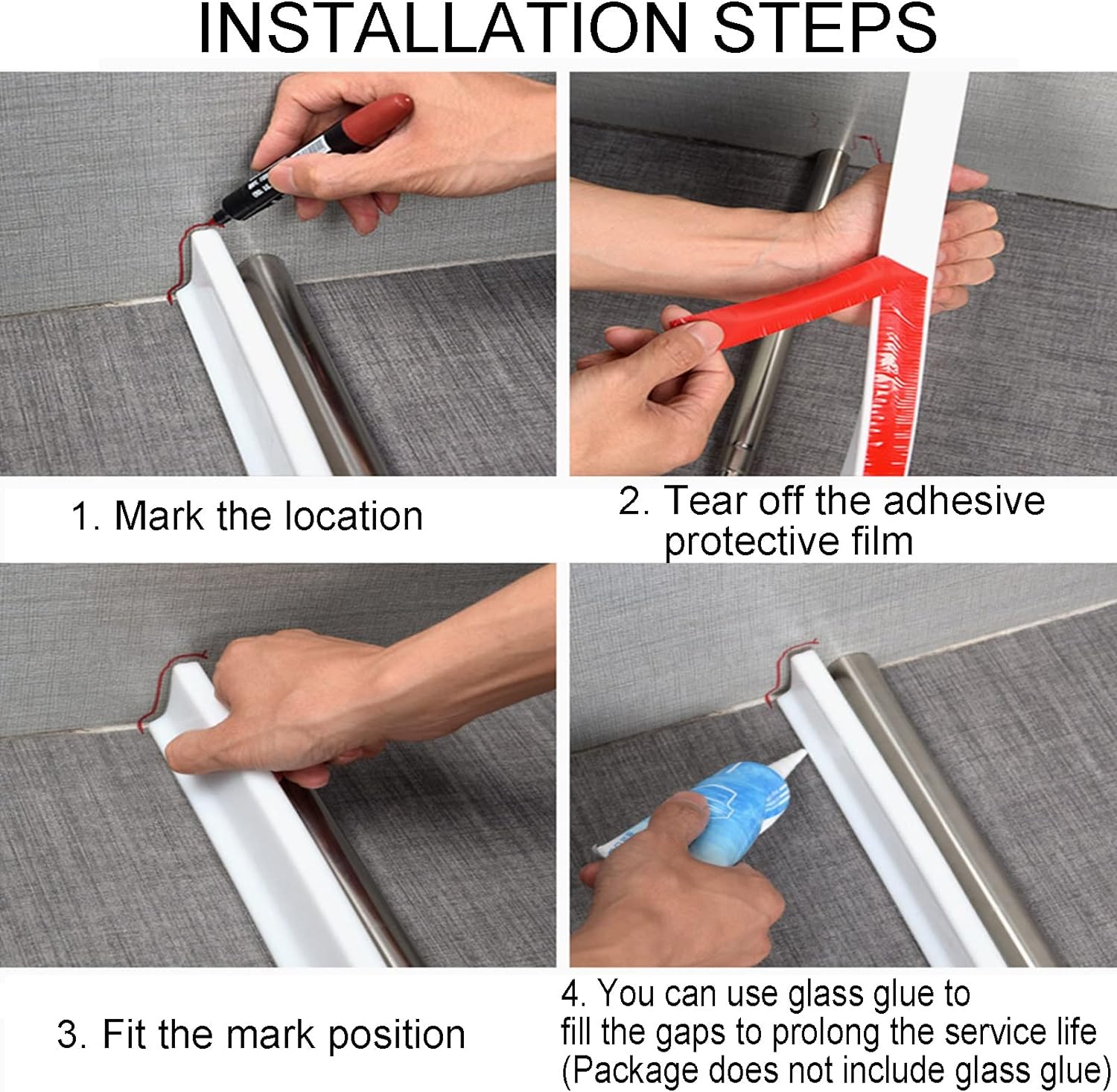 INSTALLATION STEPS

1. Mark the location

2. Tear off the adhesive protective film

3. Fit the mark position

4. You can use glass glue to fill the gaps to prolong the service life (Package does not include glass glue)