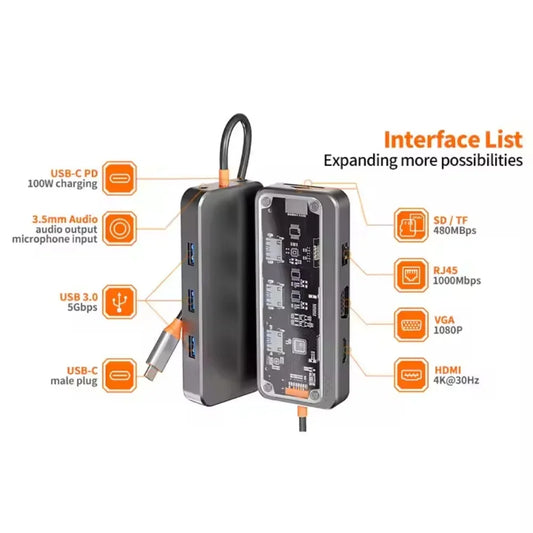 Interface List
Expanding more possibilities

USB-C PD
100W charging

3.5mm Audio
audio output
microphone input

USB 3.0
5Gbps

USB-C
male plug

SD / TF
480MBps

RJ45
1000Mbps

VGA
1080P

HDMI
4K@30Hz