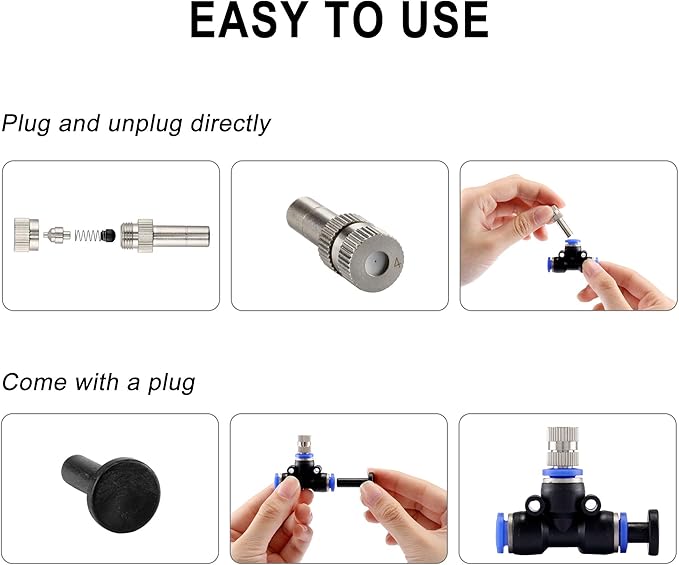 EASY TO USE

Plug and unplug directly

4

Come with a plug