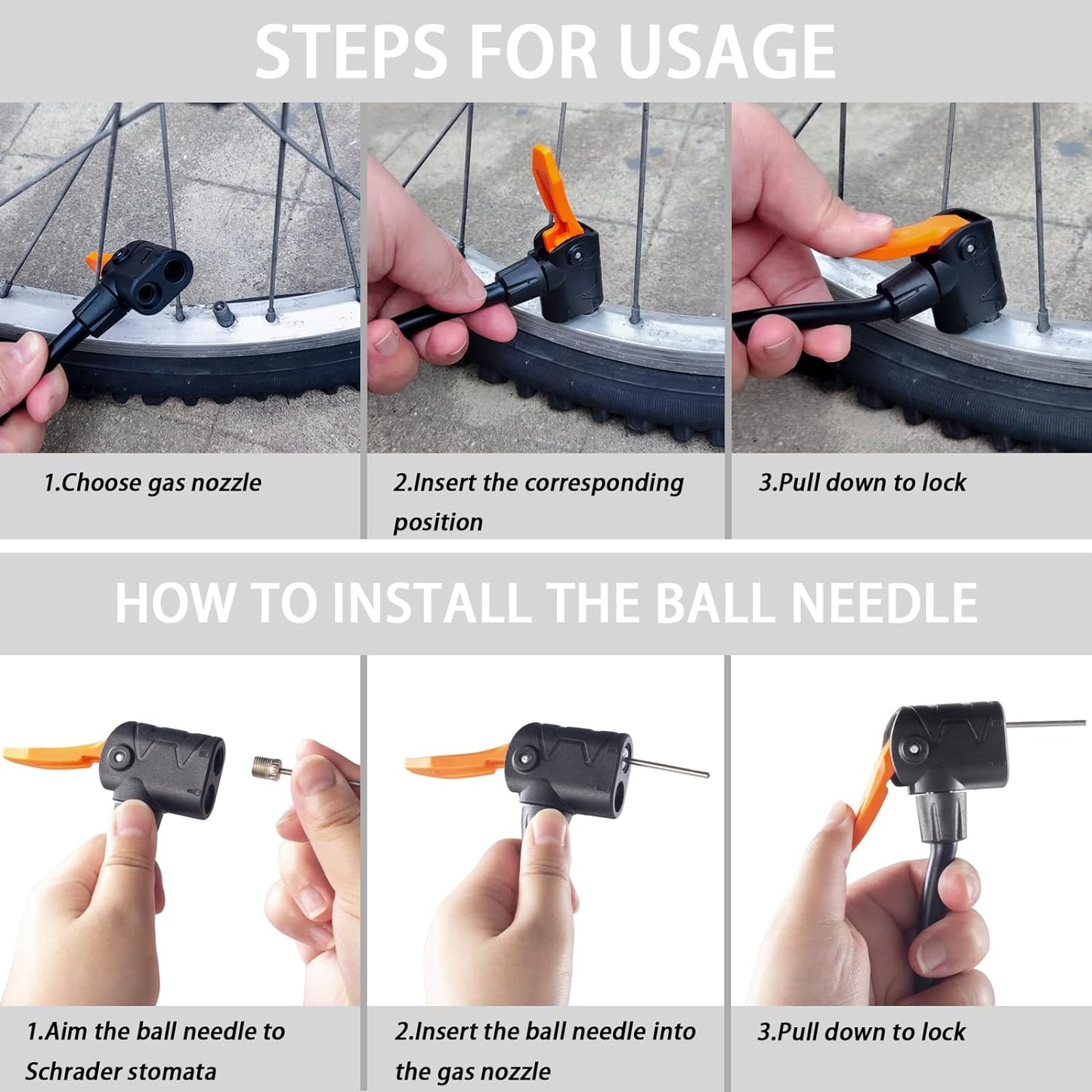 STEPS FOR USAGE

1.Choose gas nozzle

2.Insert the corresponding position

3.Pull down to lock

HOW TO INSTALL THE BALL NEEDLE

1.Aim the ball needle to Schrader stomata

2.Insert the ball needle into the gas nozzle

3.Pull down to lock