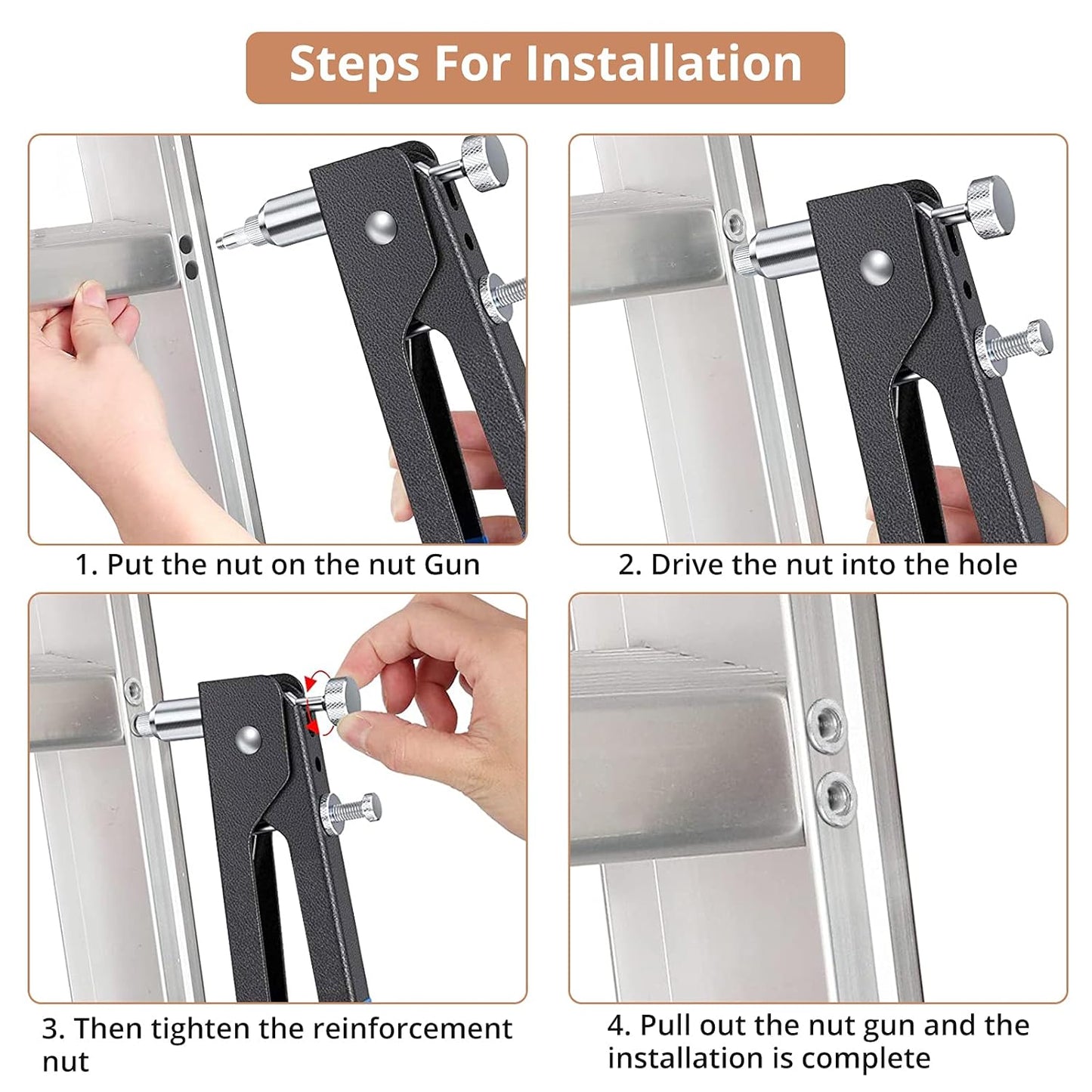 Steps For Installation

1. Put the nut on the nut Gun

2. Drive the nut into the hole

3. Then tighten the reinforcement nut

4. Pull out the nut gun and the installation is complete